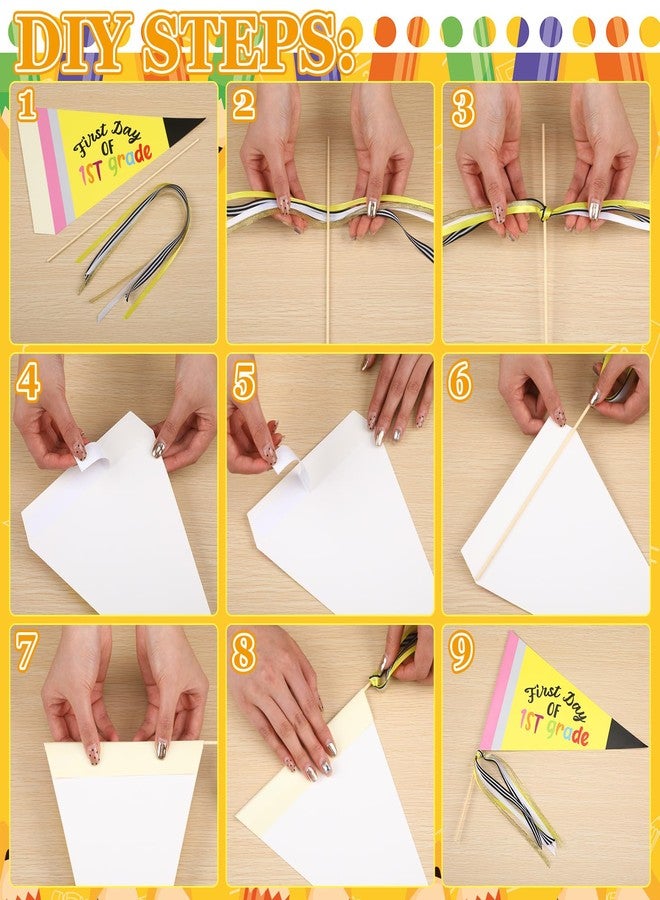 DIY STEPS:

1

First Day OF 1ST grade

2

3

4

5

6

7

8

9

First Day OF 1ST grade